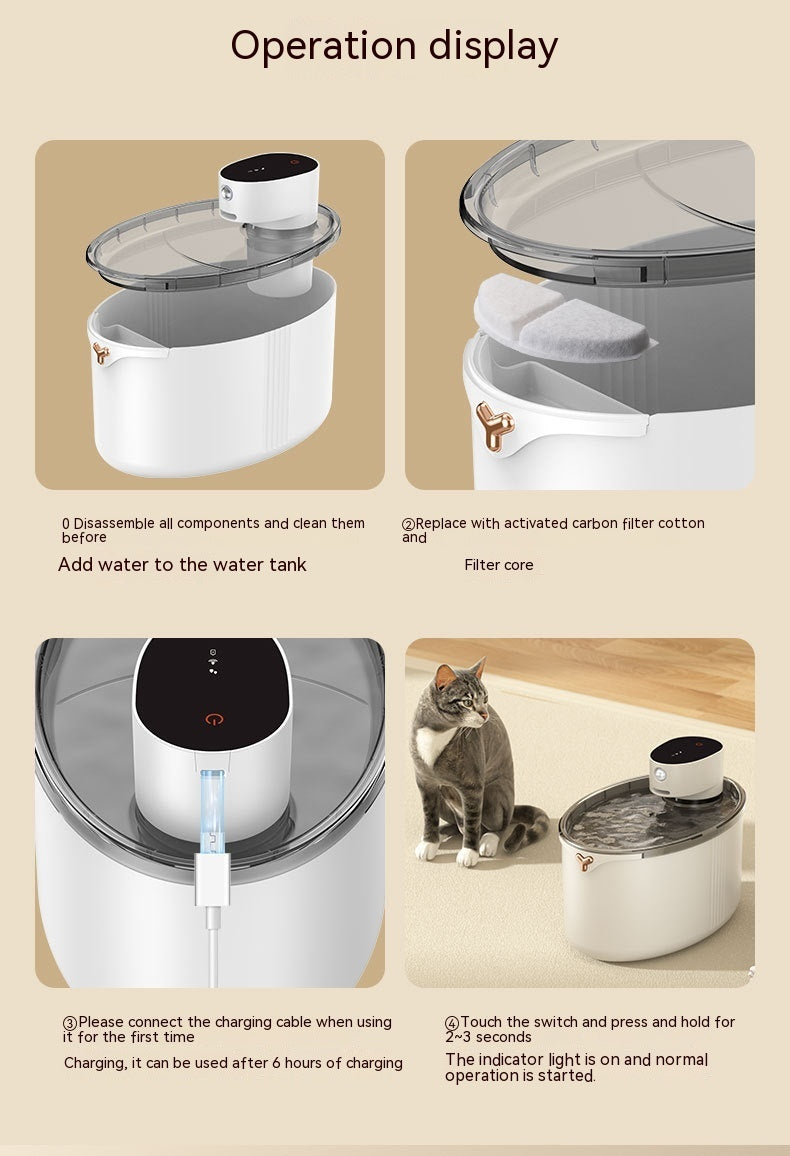 Operation display

0 Disassemble all components and clean them before

Add water to the water tank

②Replace with activated carbon filter cotton and

Filter core

③Please connect the charging cable when using it for the first time

Charging, it can be used after 6 hours of charging

④Touch the switch and press and hold for 2~3 seconds

The indicator light is on and normal operation is started.