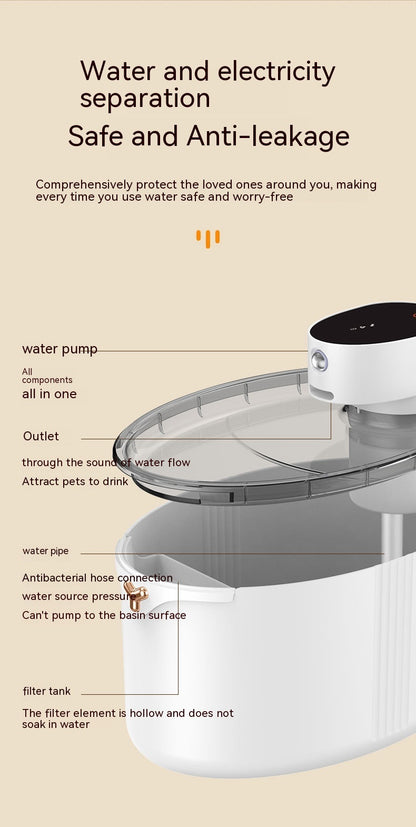 Water and electricity separation
Safe and Anti-leakage

Comprehensively protect the loved ones around you, making every time you use water safe and worry-free

water pump

All components
all in one

Outlet

through the sound of water flow
Attract pets to drink

water pipe

Antibacterial hose connection
water source pressure
Can't pump to the basin surface

filter tank

The filter element is hollow and does not soak in water