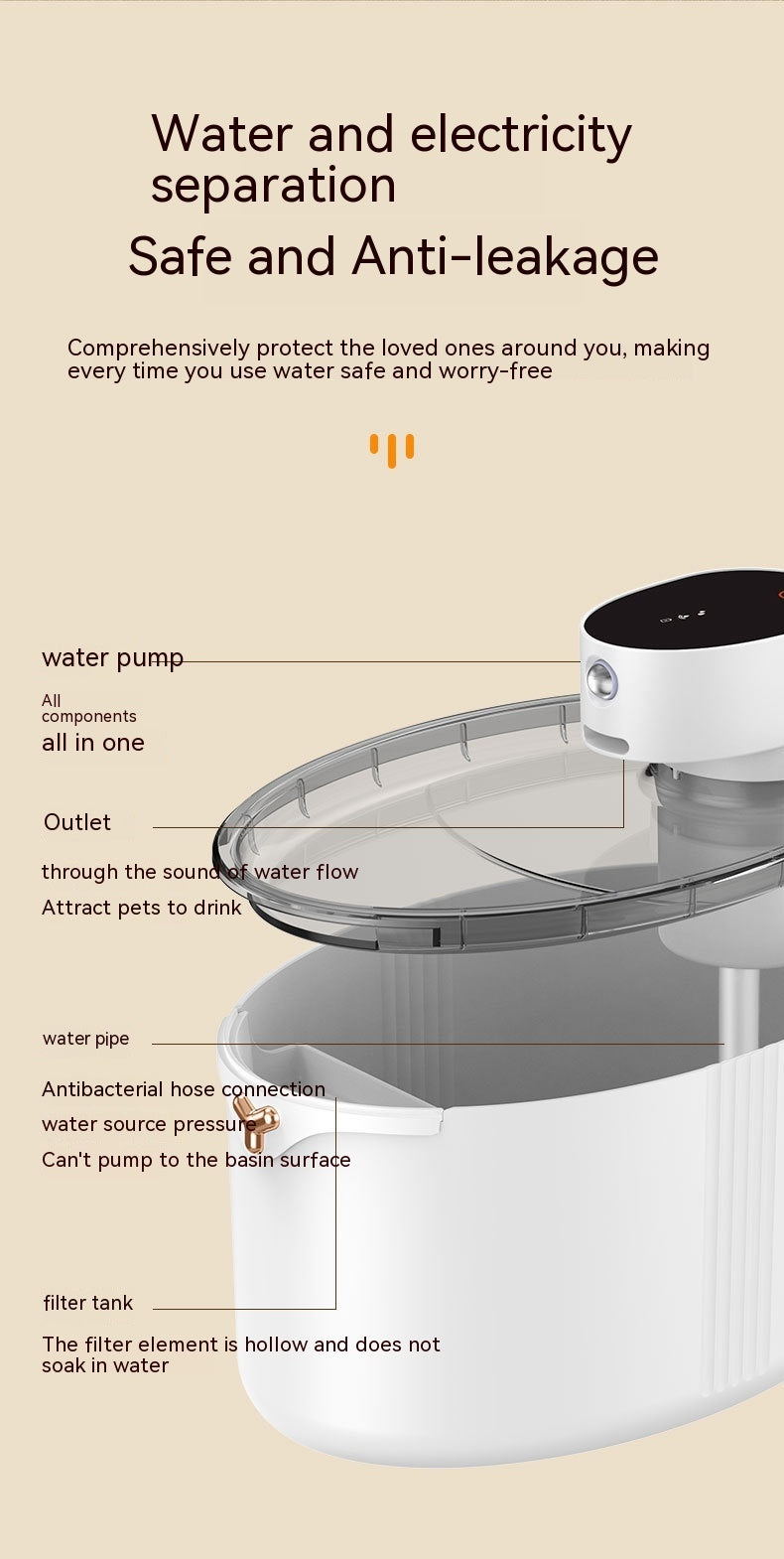 Water and electricity separation

Safe and Anti-leakage

Comprehensively protect the loved ones around you, making every time you use water safe and worry-free

water pump

All components
all in one

Outlet

through the sound of water flow
Attract pets to drink

water pipe

Antibacterial hose connection
water source pressure
Can't pump to the basin surface

filter tank

The filter element is hollow and does not soak in water